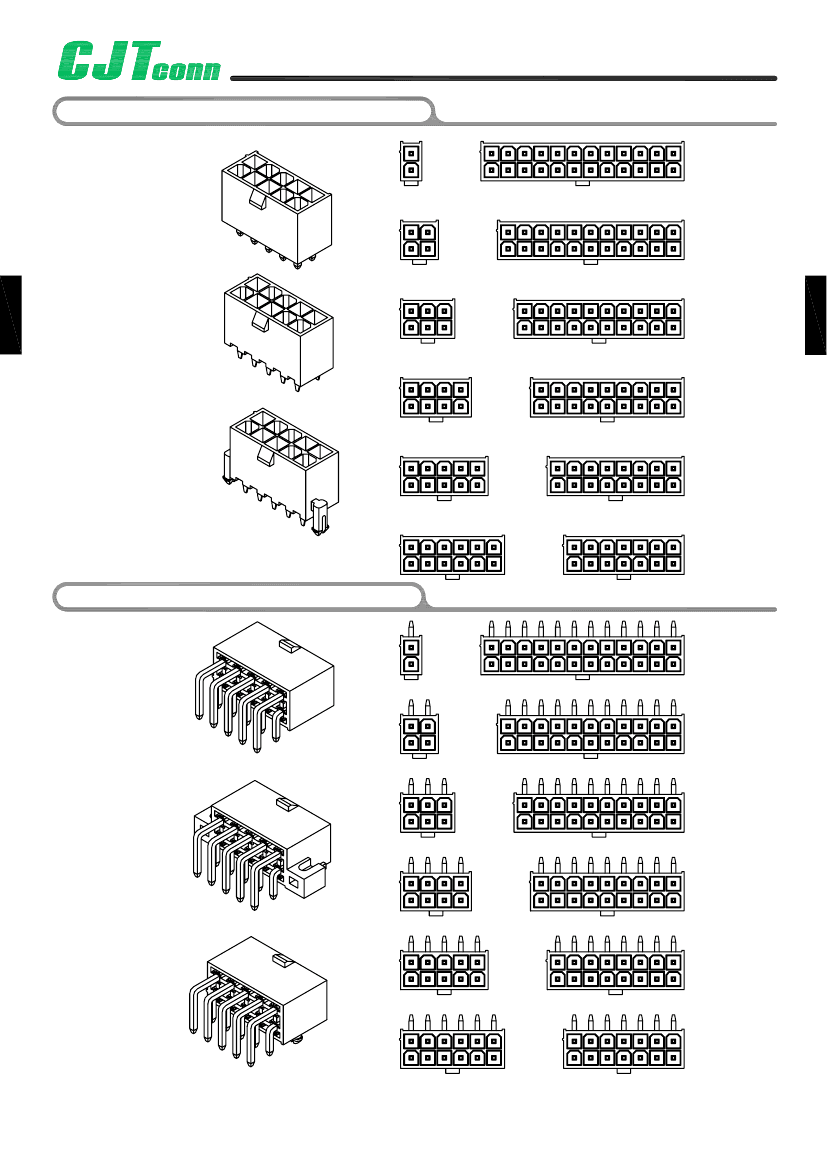 CJTconn