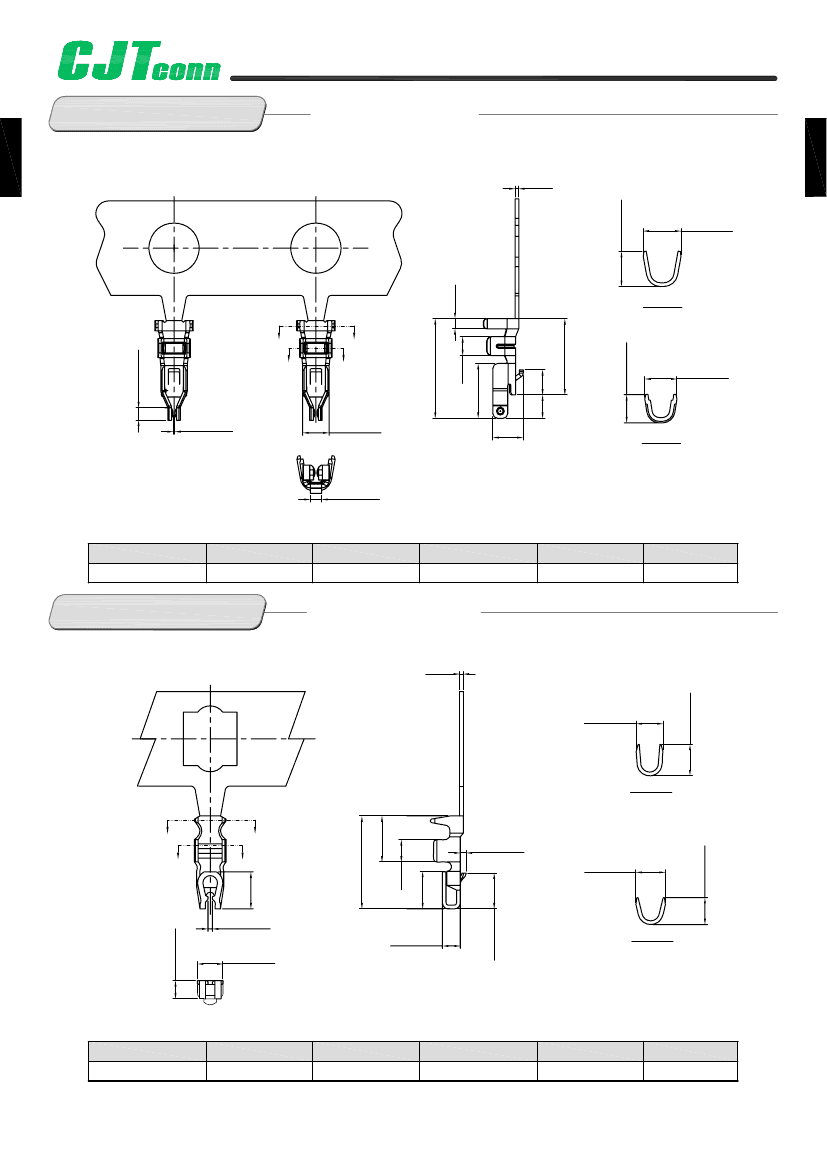 CJTconn