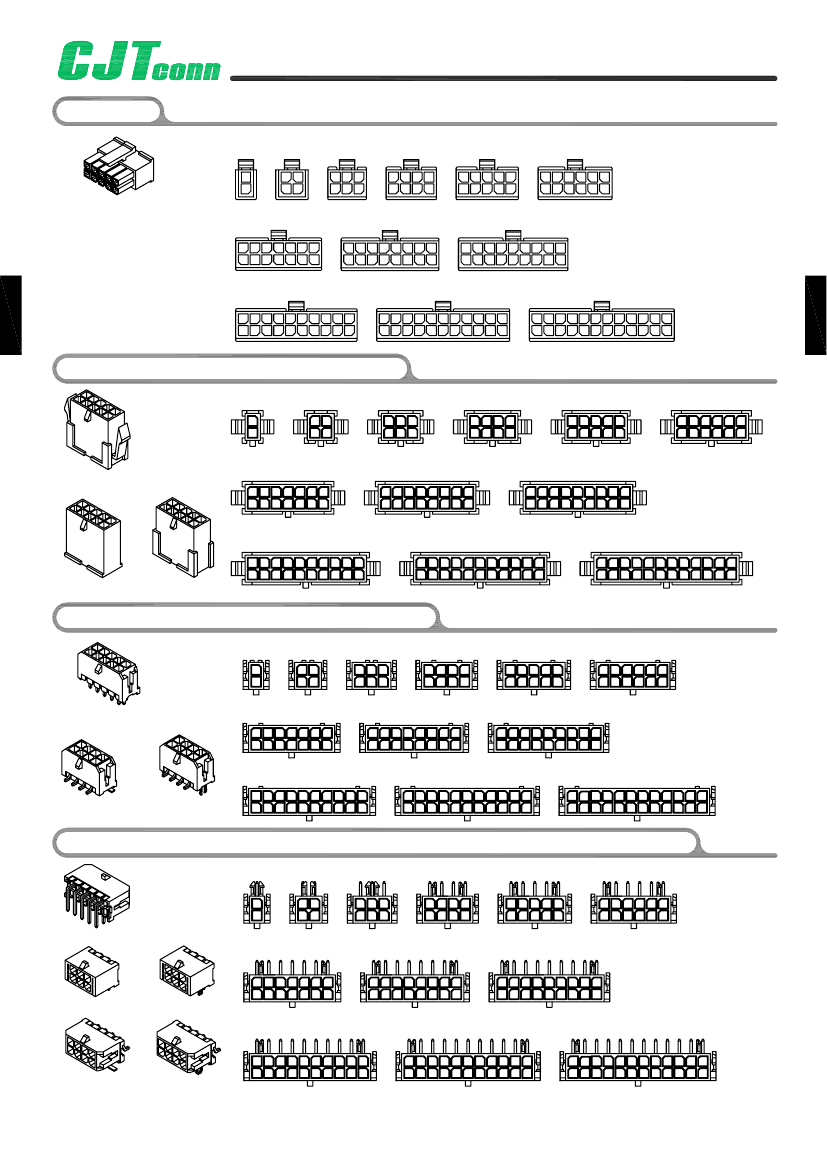 CJTconn