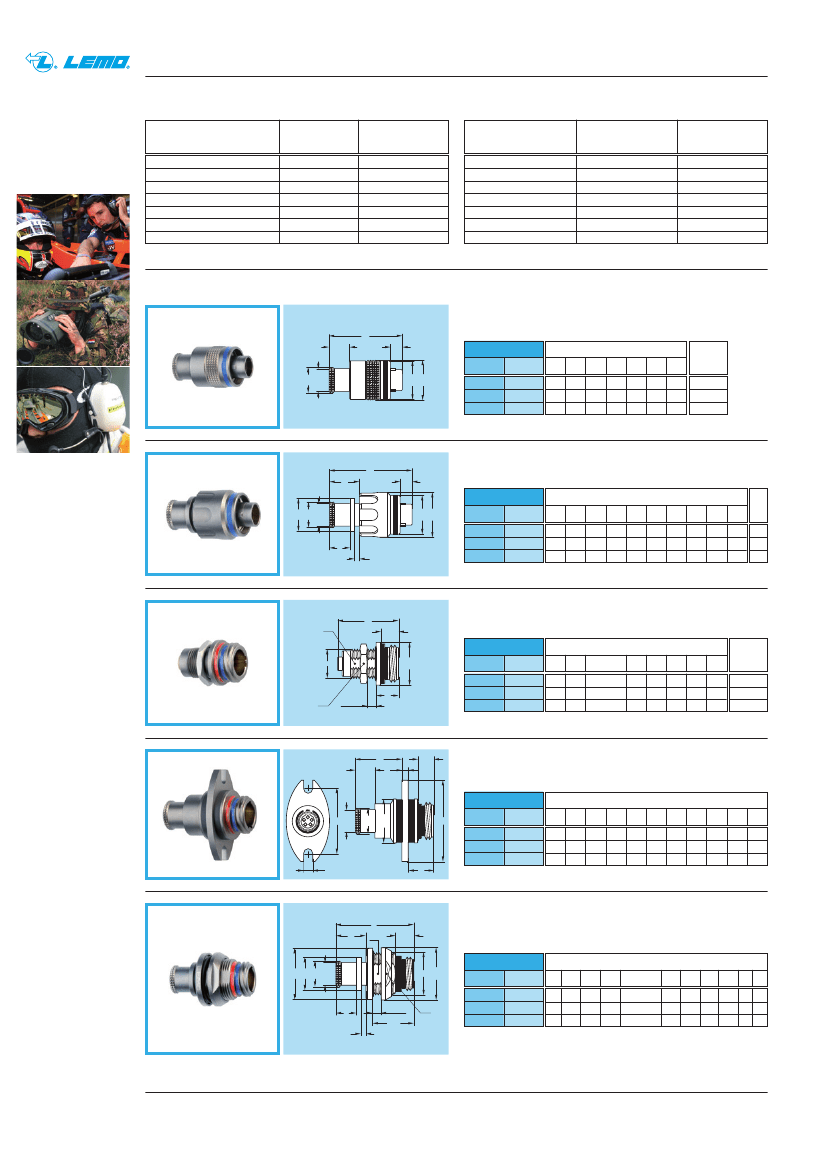 LEMO