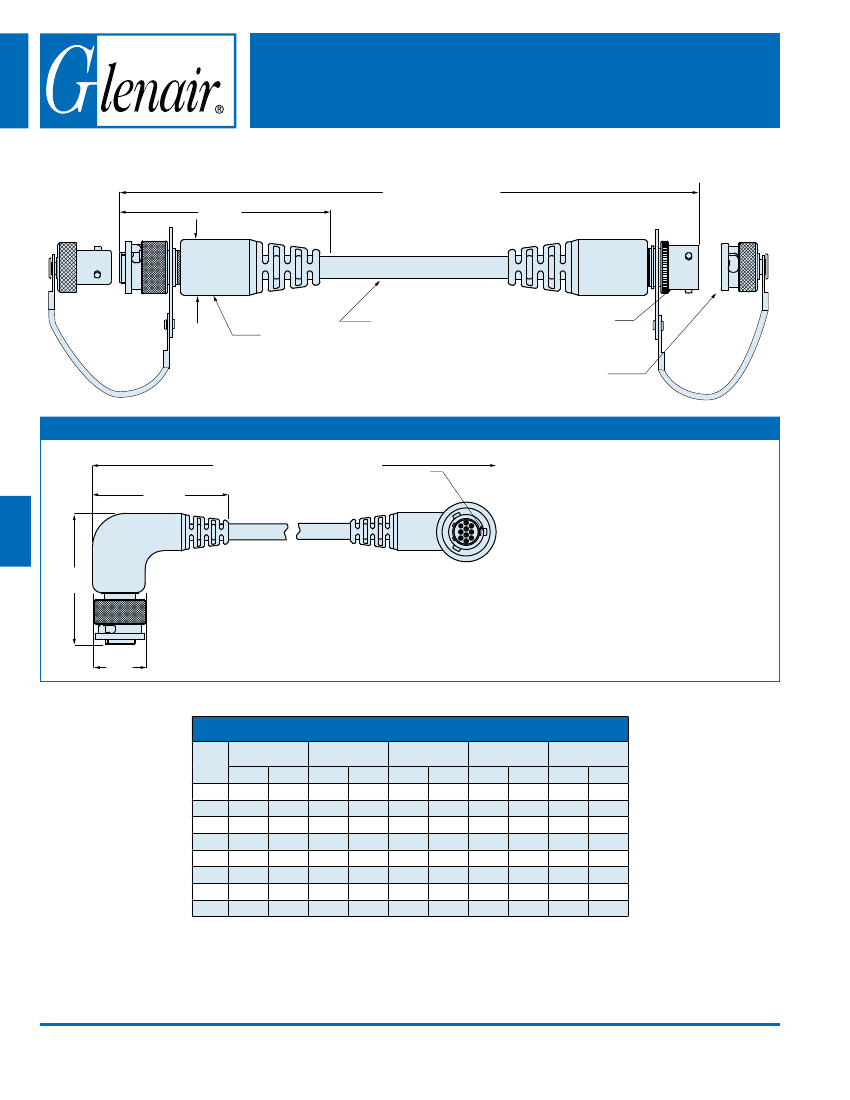 Glenair®