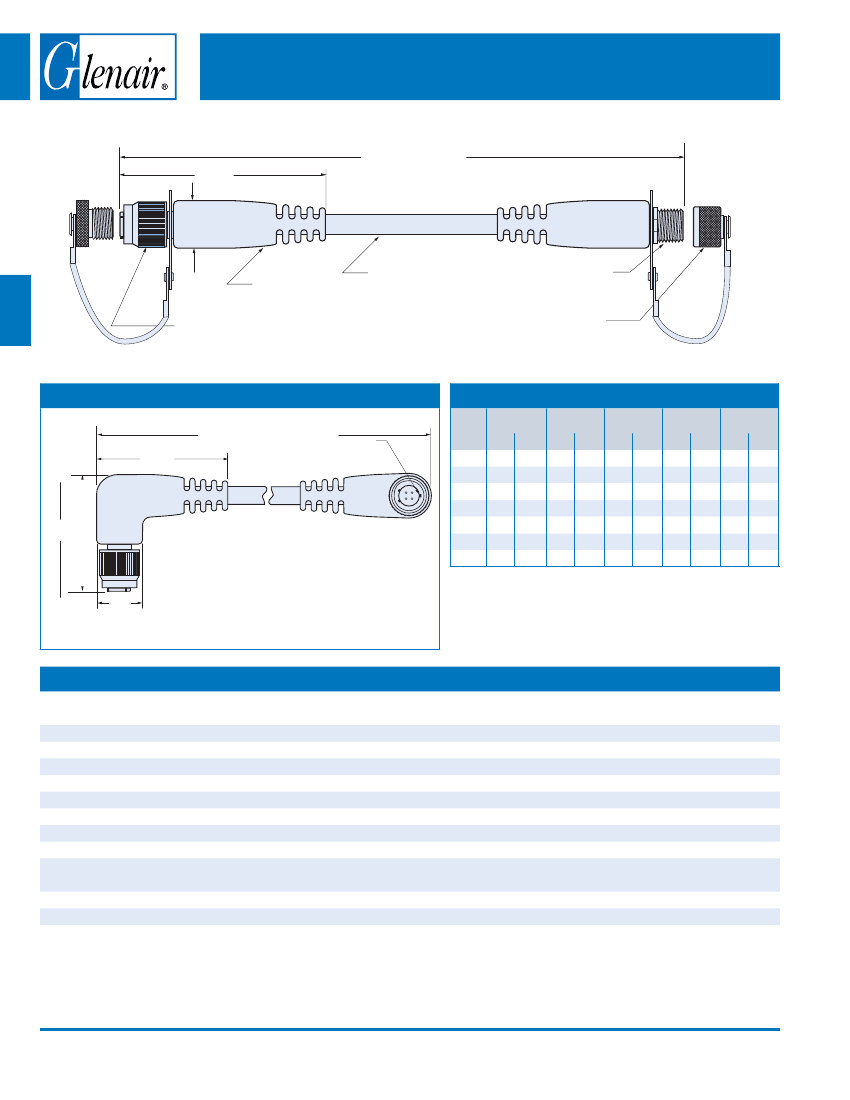 Glenair®