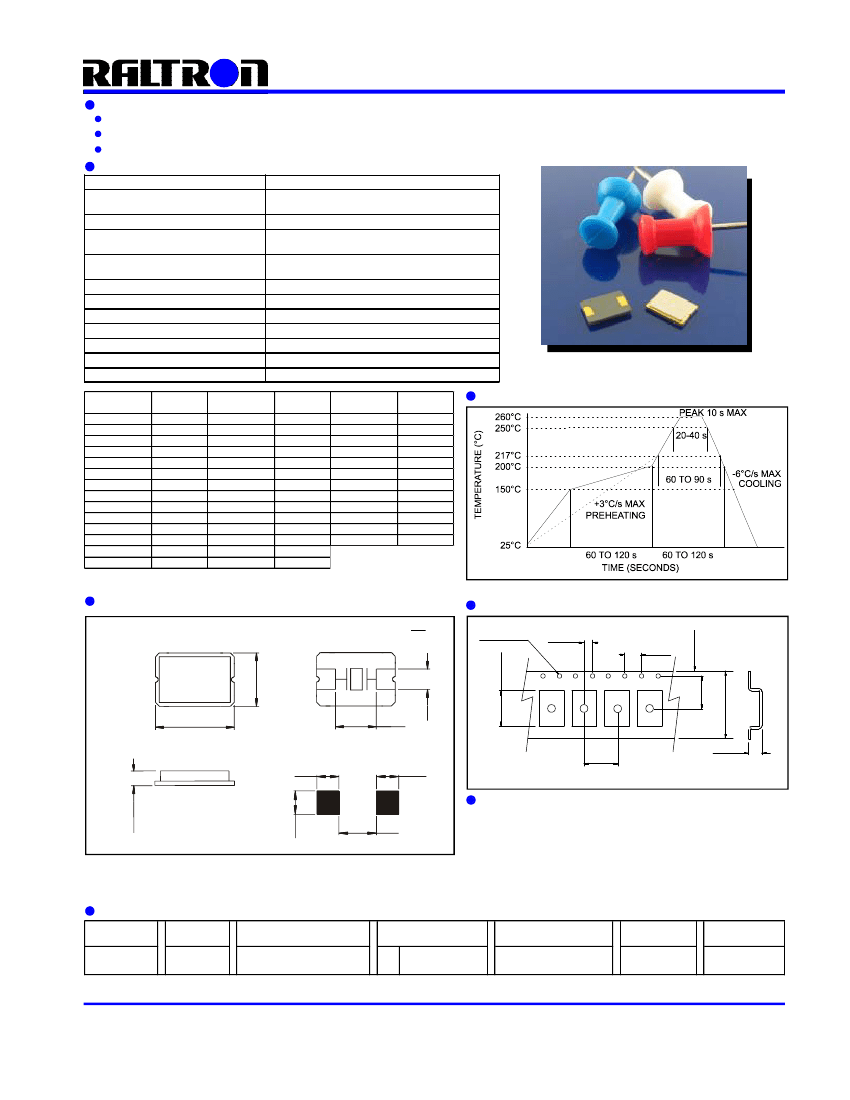 RALTRON

260°C
250°C
217°C
200°C
150°C
25°C
TEMPERATURE (°C)
PEAK 10 s MAX
20-40 s
60 TO 90 s
-6°C/s MAX COOLING
+3°C/s MAX PREHEATING
60 TO 120 s
60 TO 120 s
TIME (SECONDS)