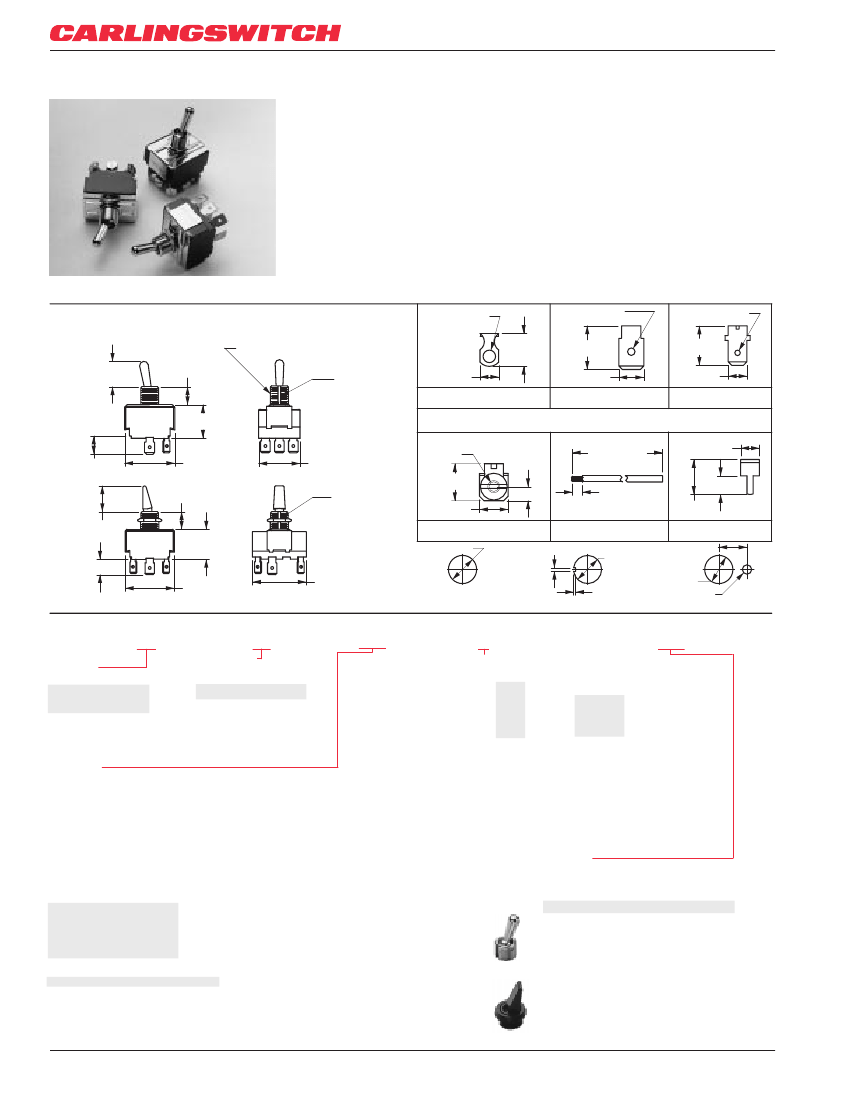 CARLINGSWITCH