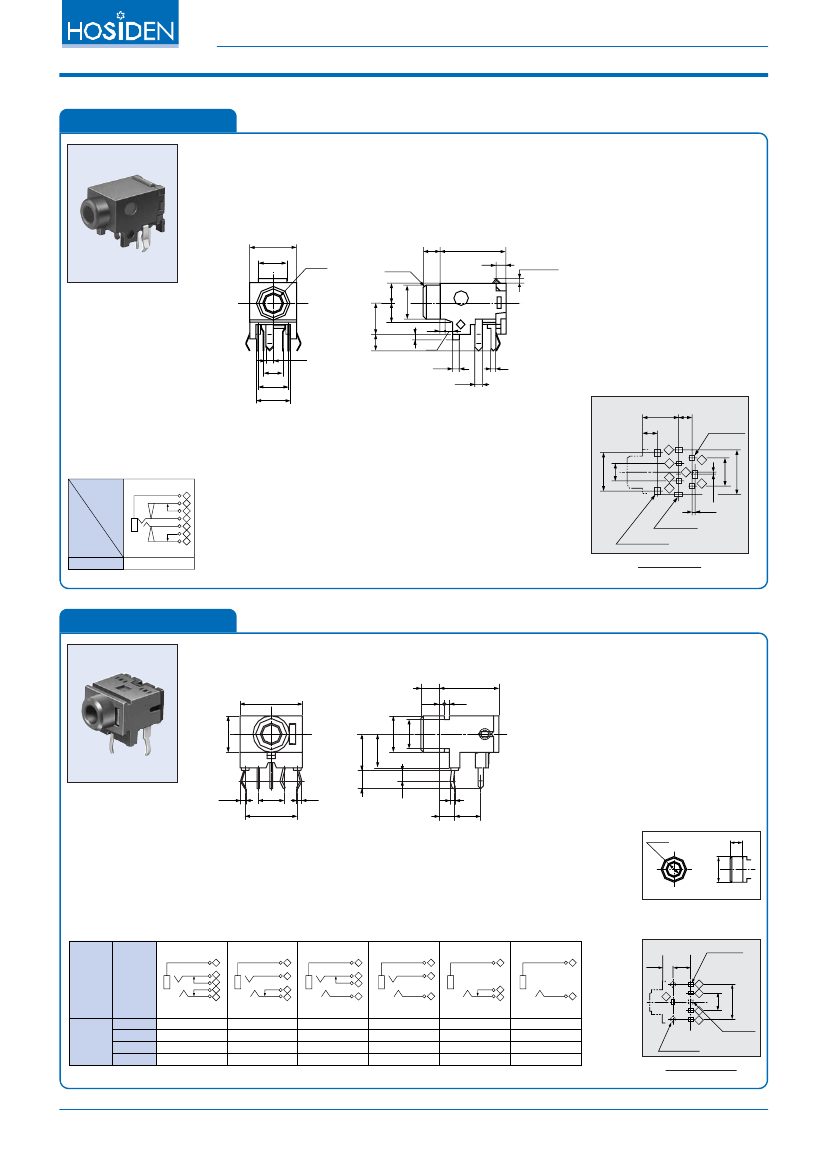 HOSIDEN