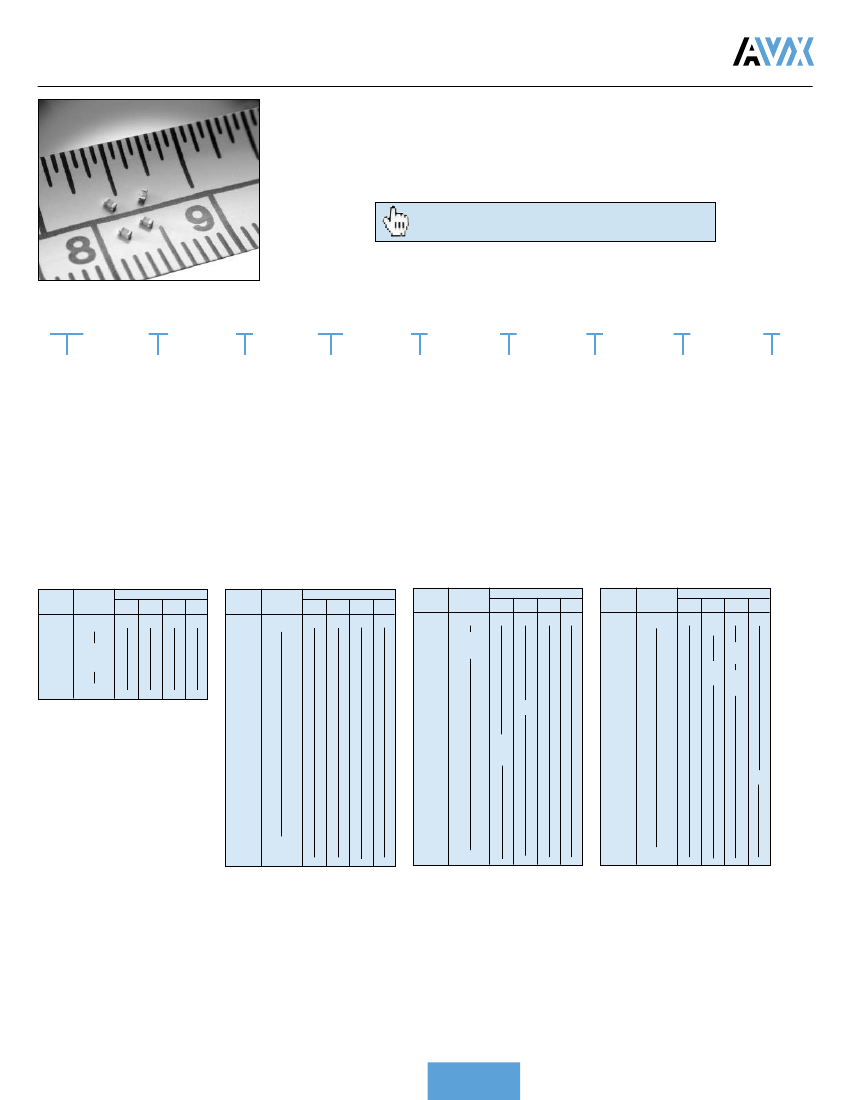 AVX

8 9