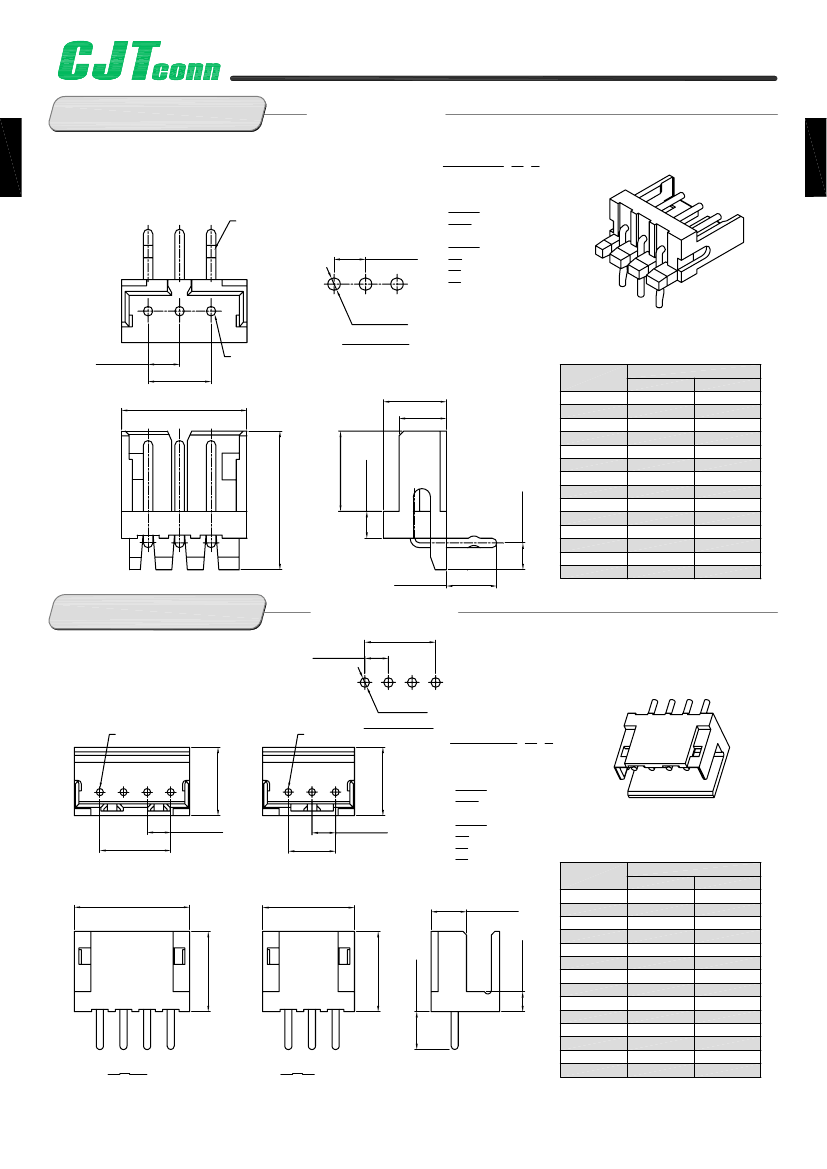 CJTconn