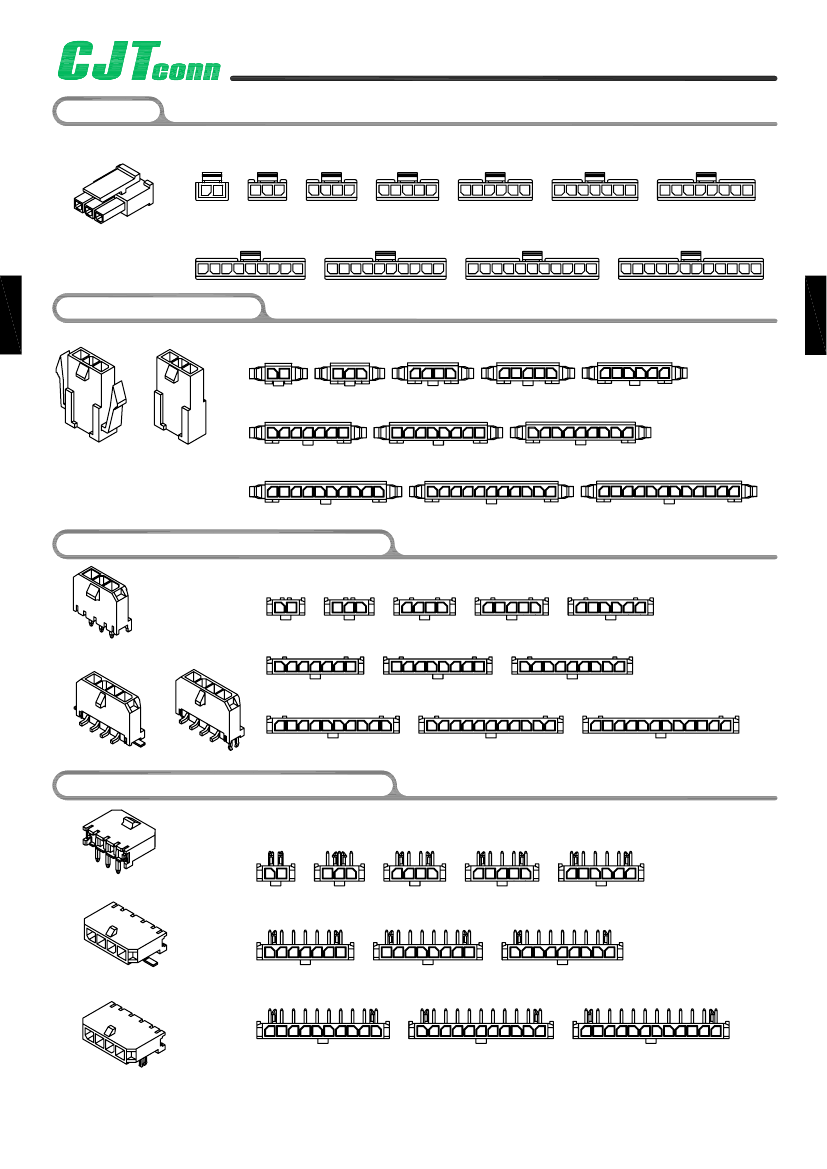 CJTconn