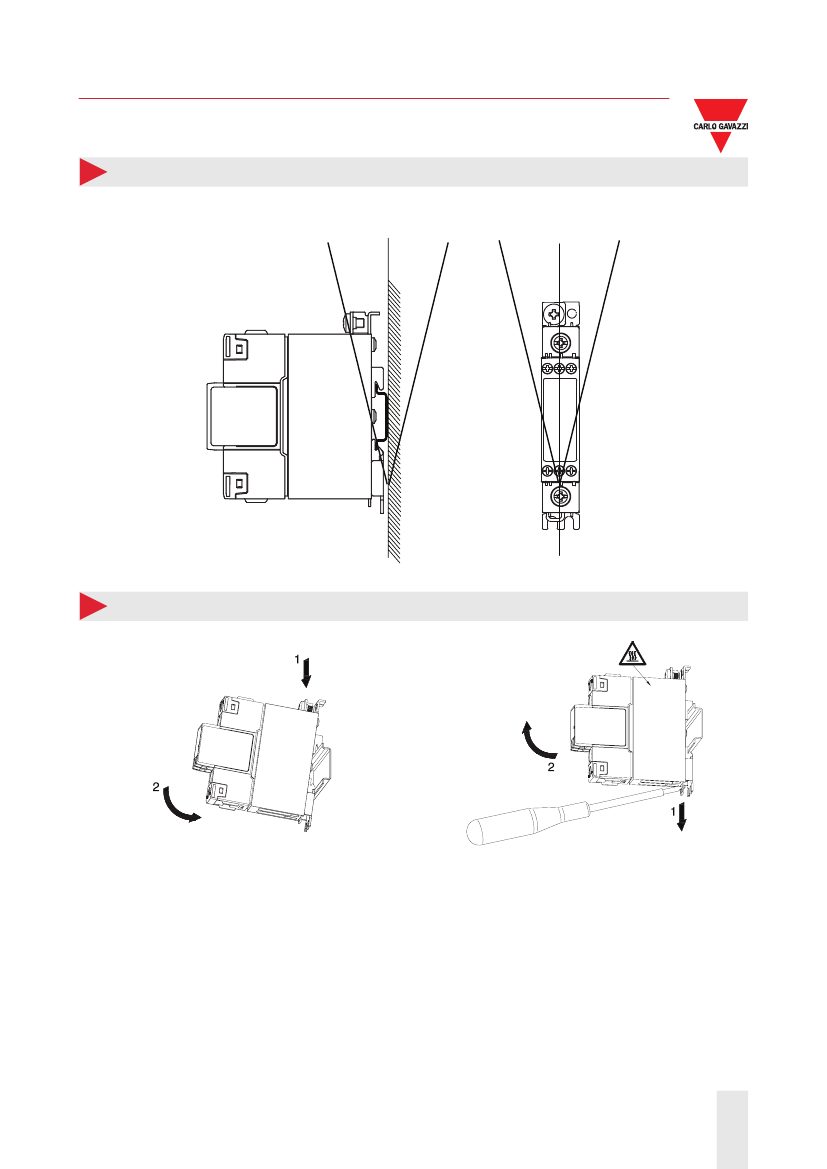 CARLO GAVAZZI

1

2

2

1