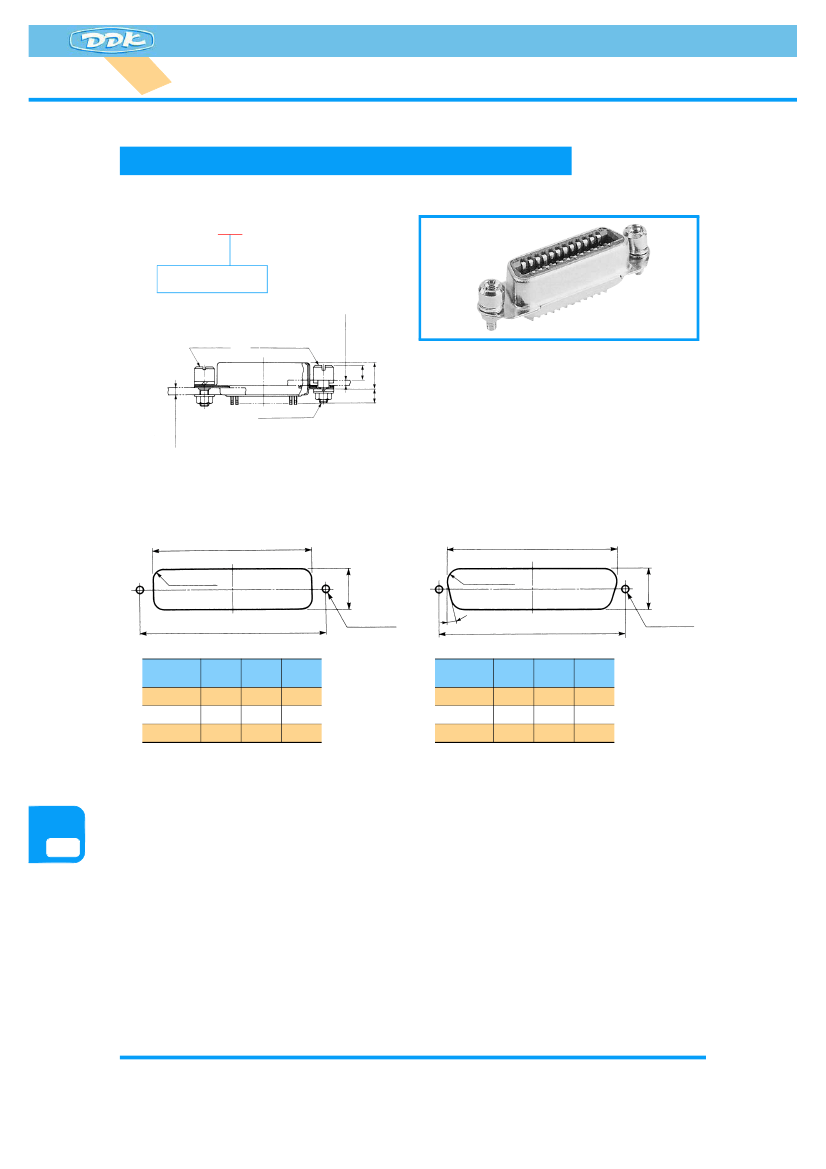 DDK