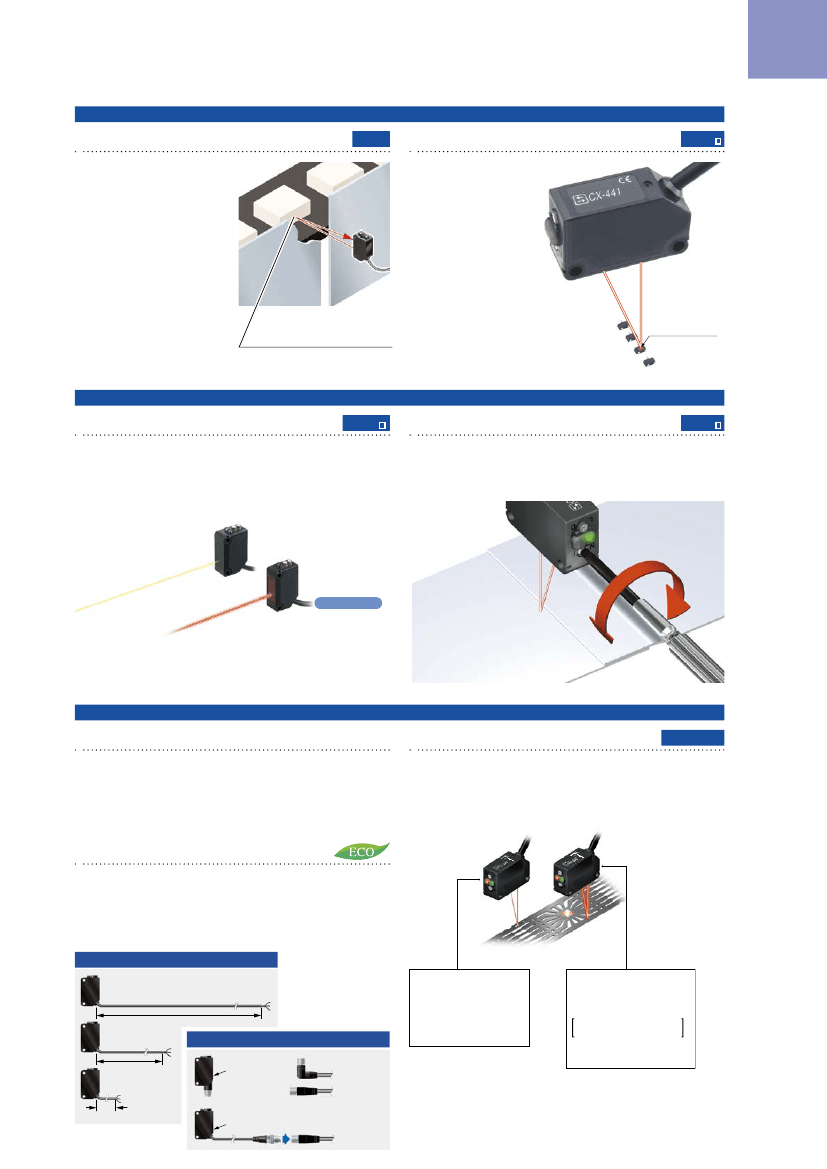 CX-441

ECO