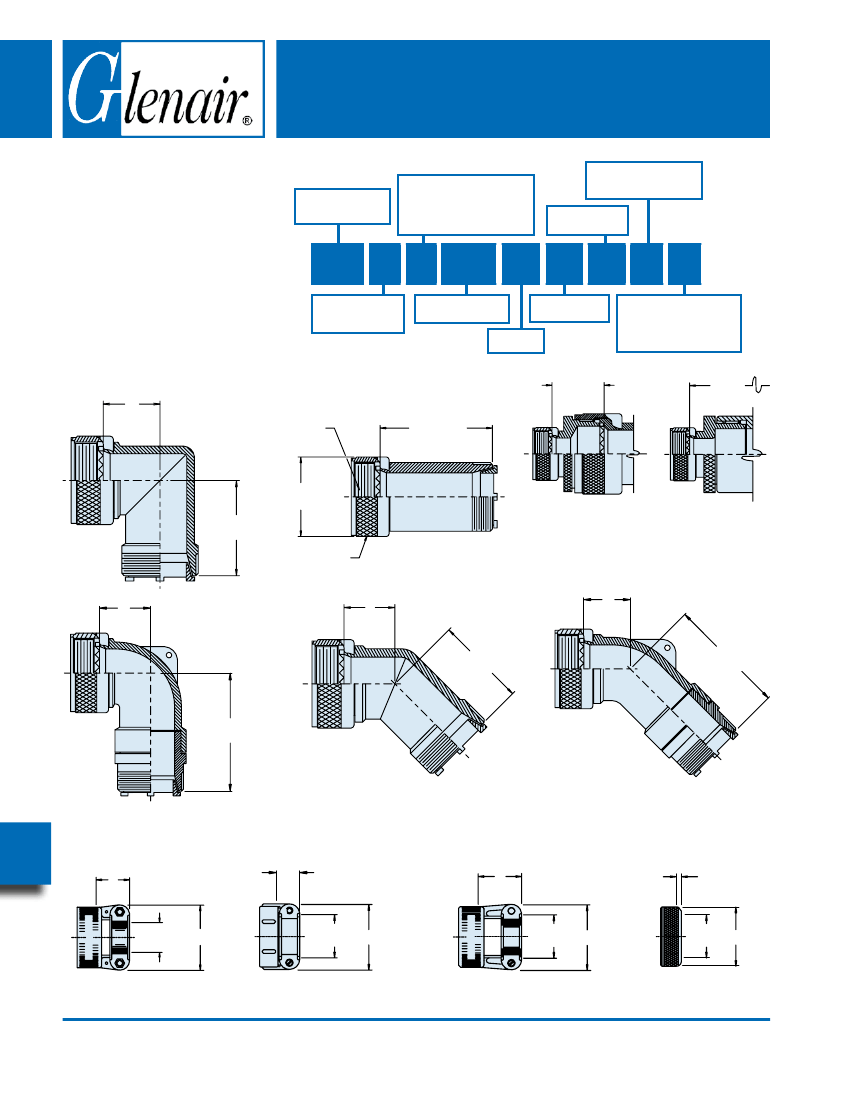 Glenair®