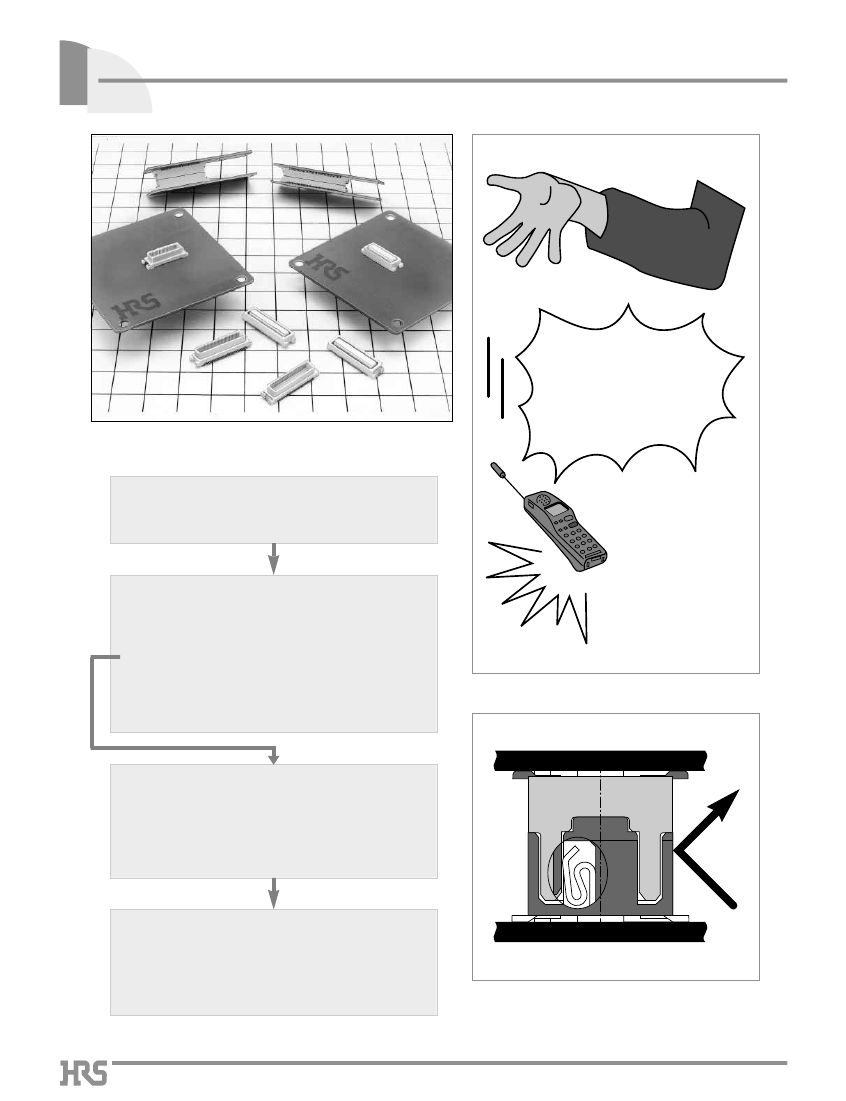 HRS

HRS

HRS