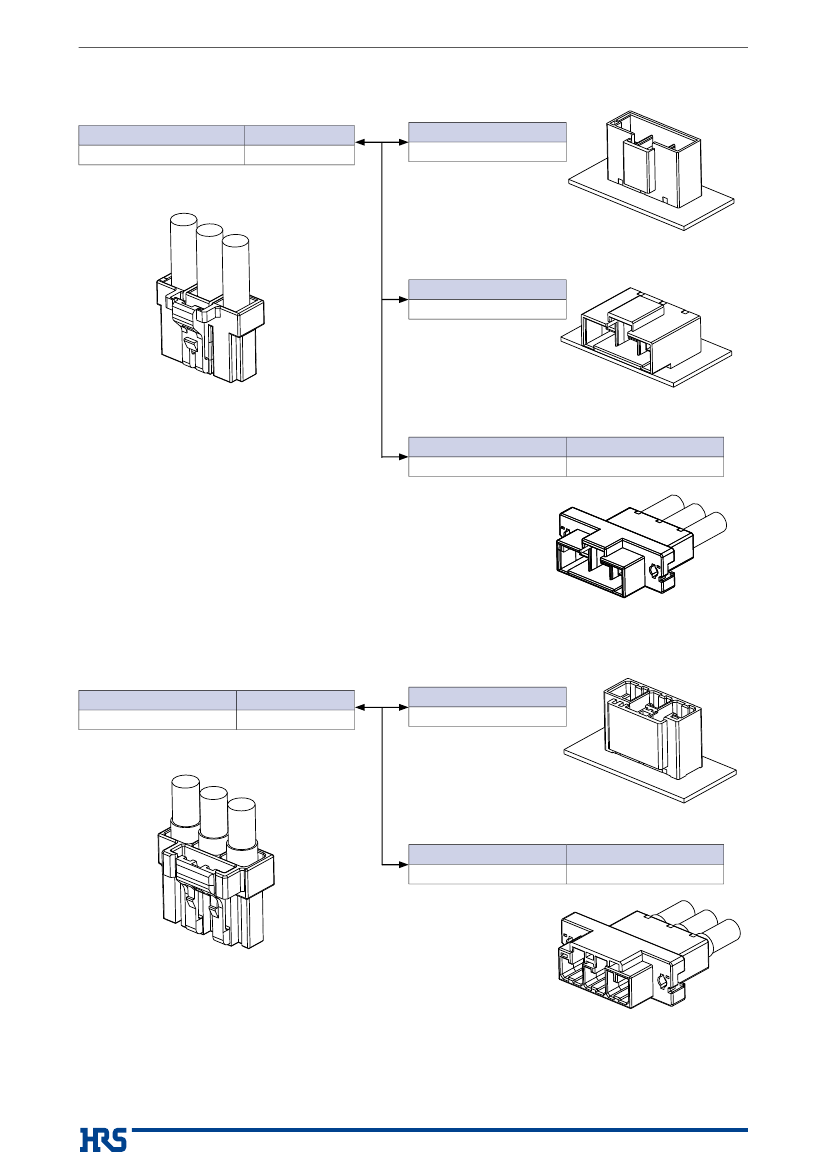 HRS