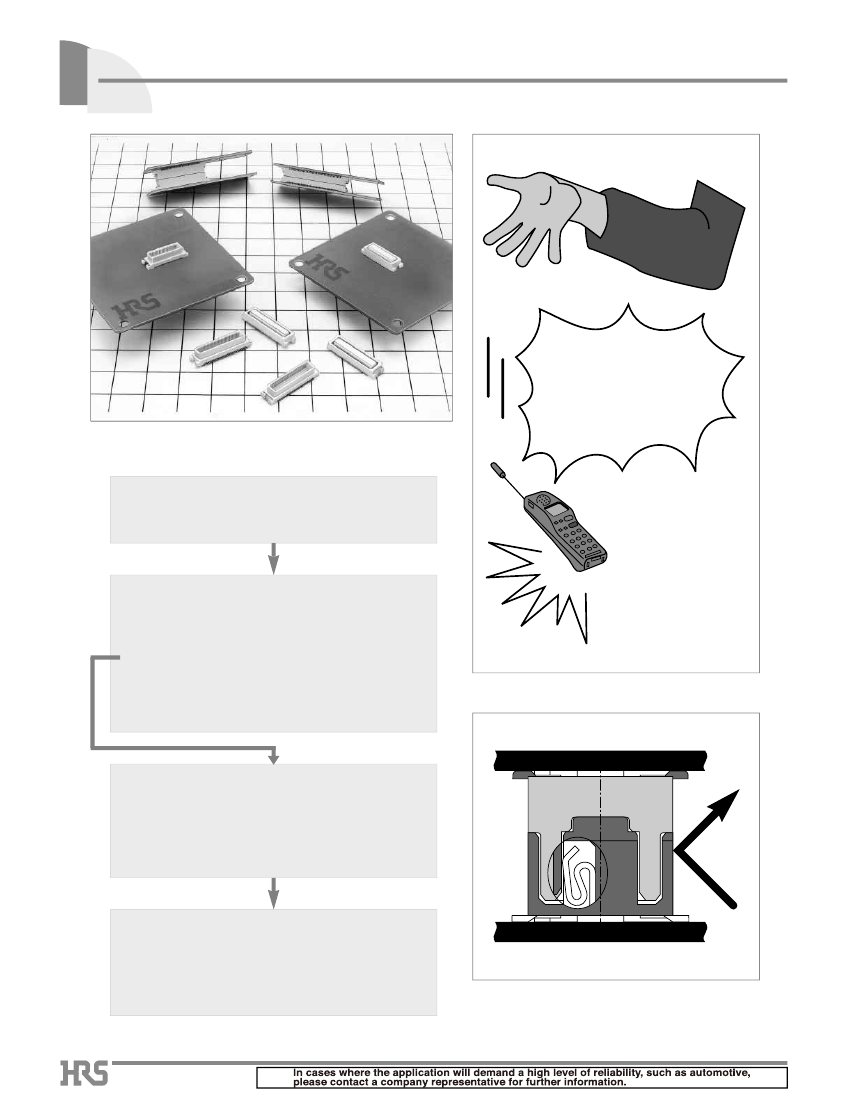 HRS HRS

HRS In cases where the application will demand a high level of reliability, such as automotive, please contact a company representative for further information.