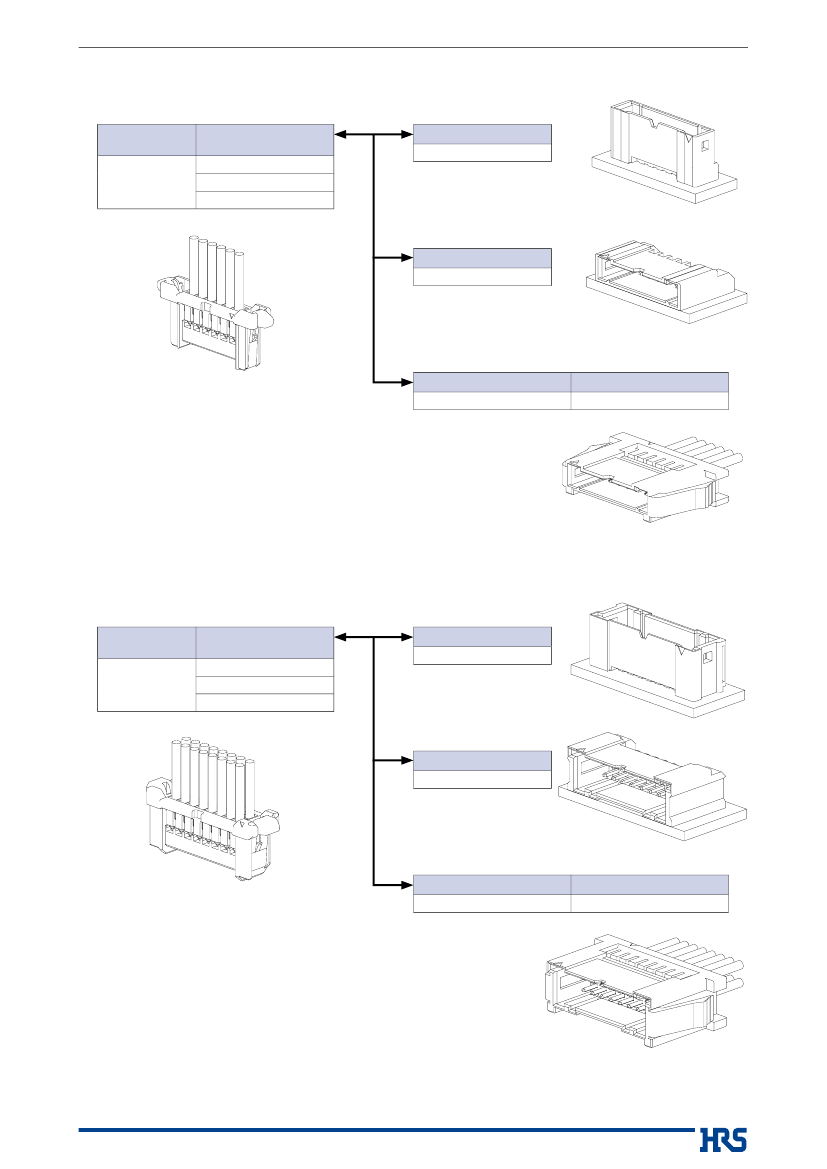 HRS