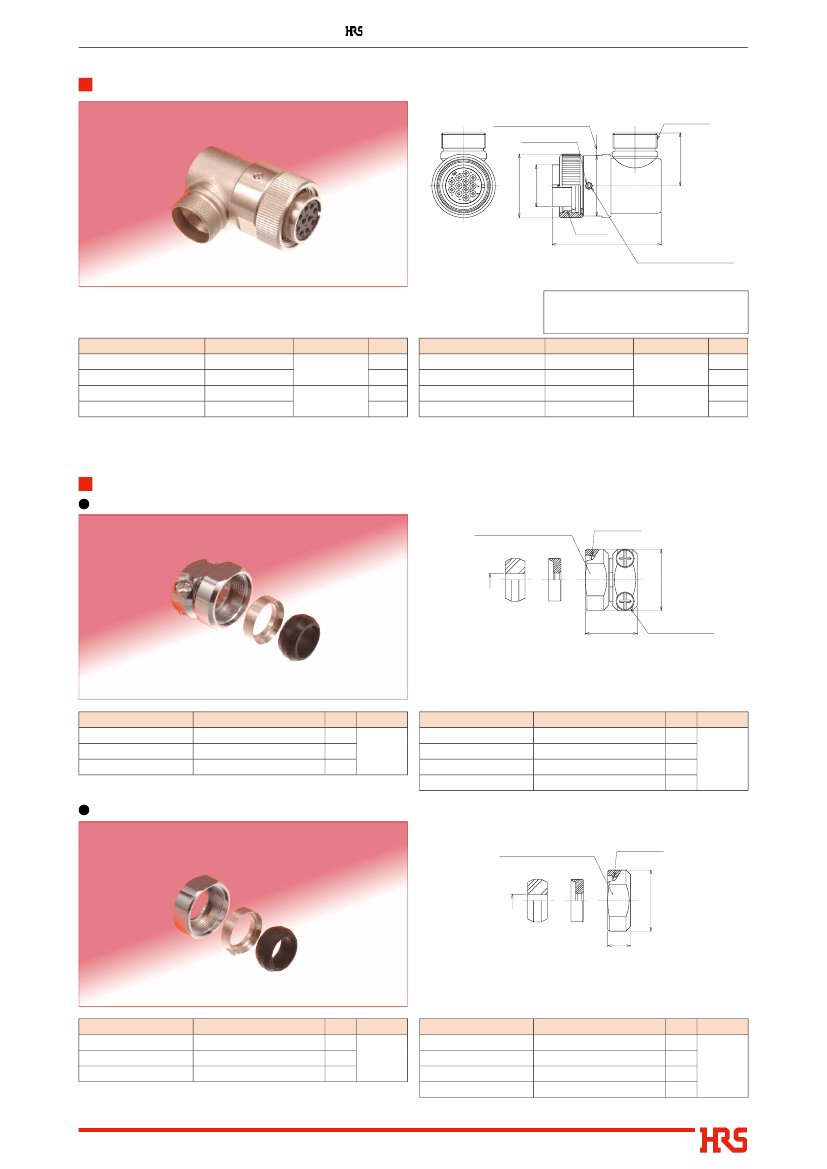 HRS

HRS