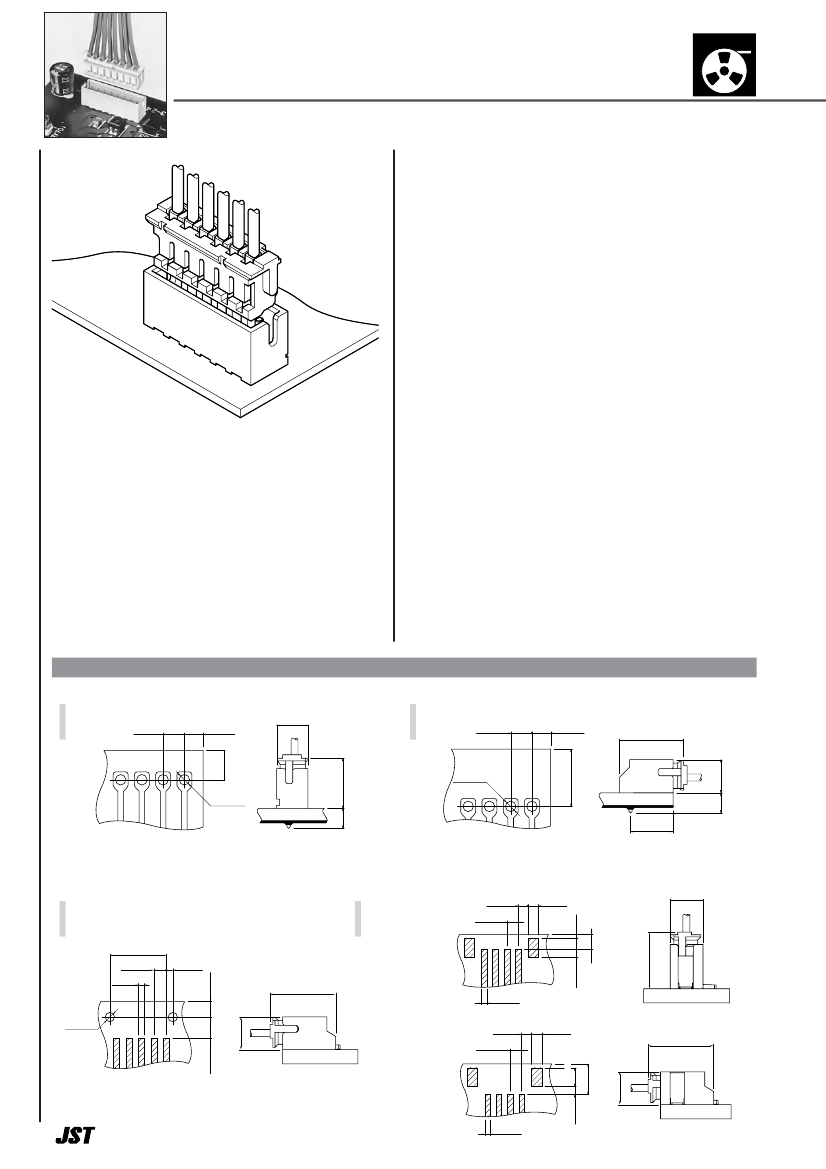 JST