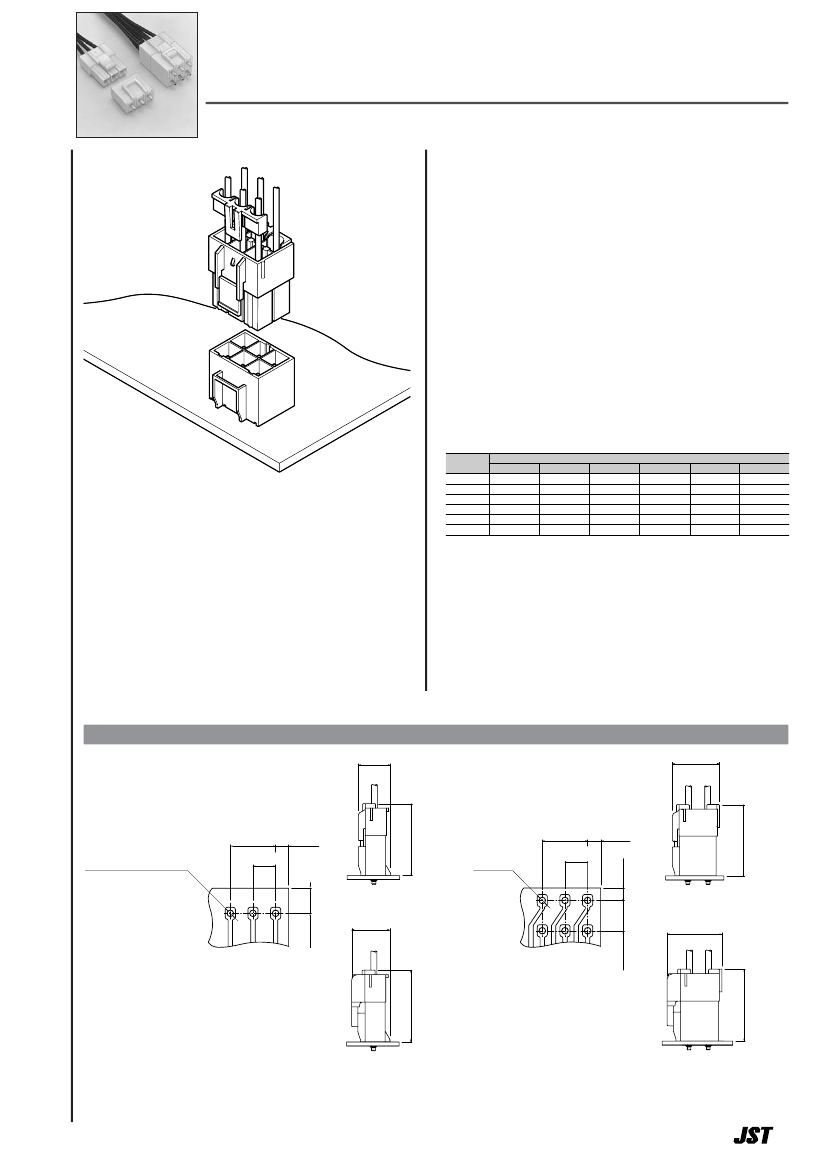 JST