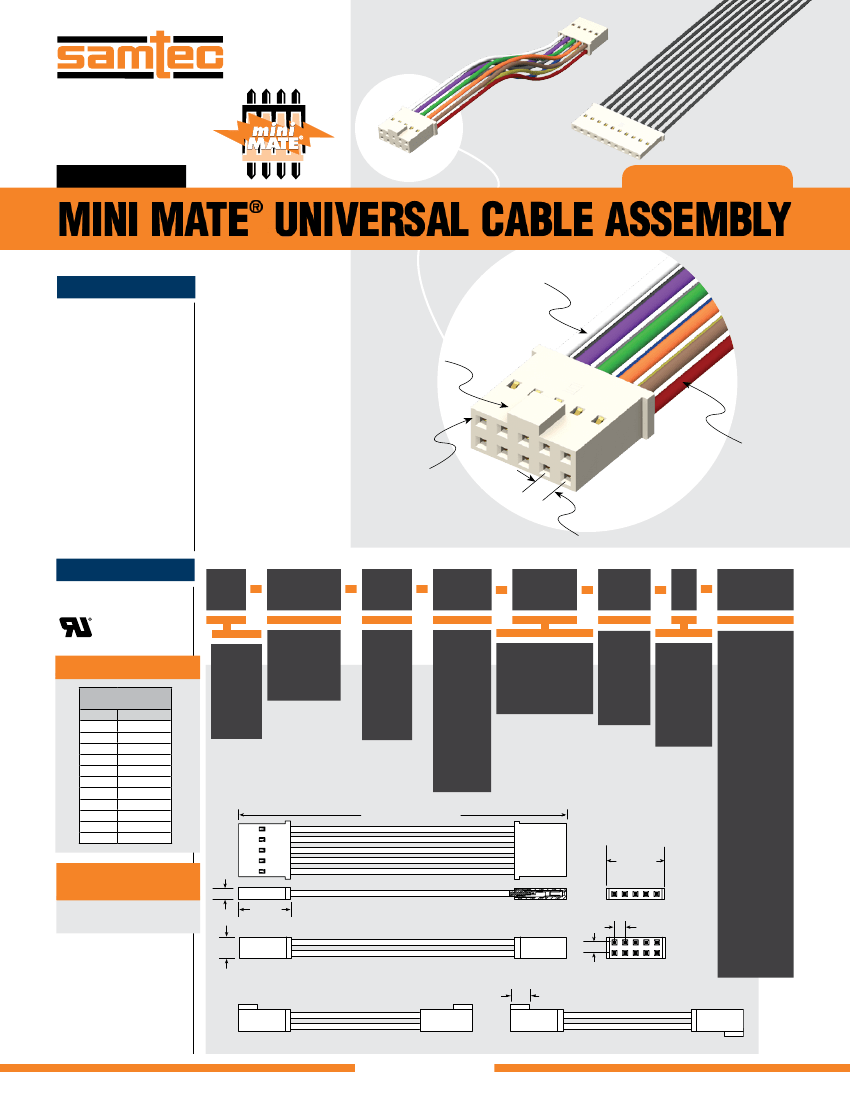 samtec

mini MATE

MINI MATE® UNIVERSAL CABLE ASSEMBLY