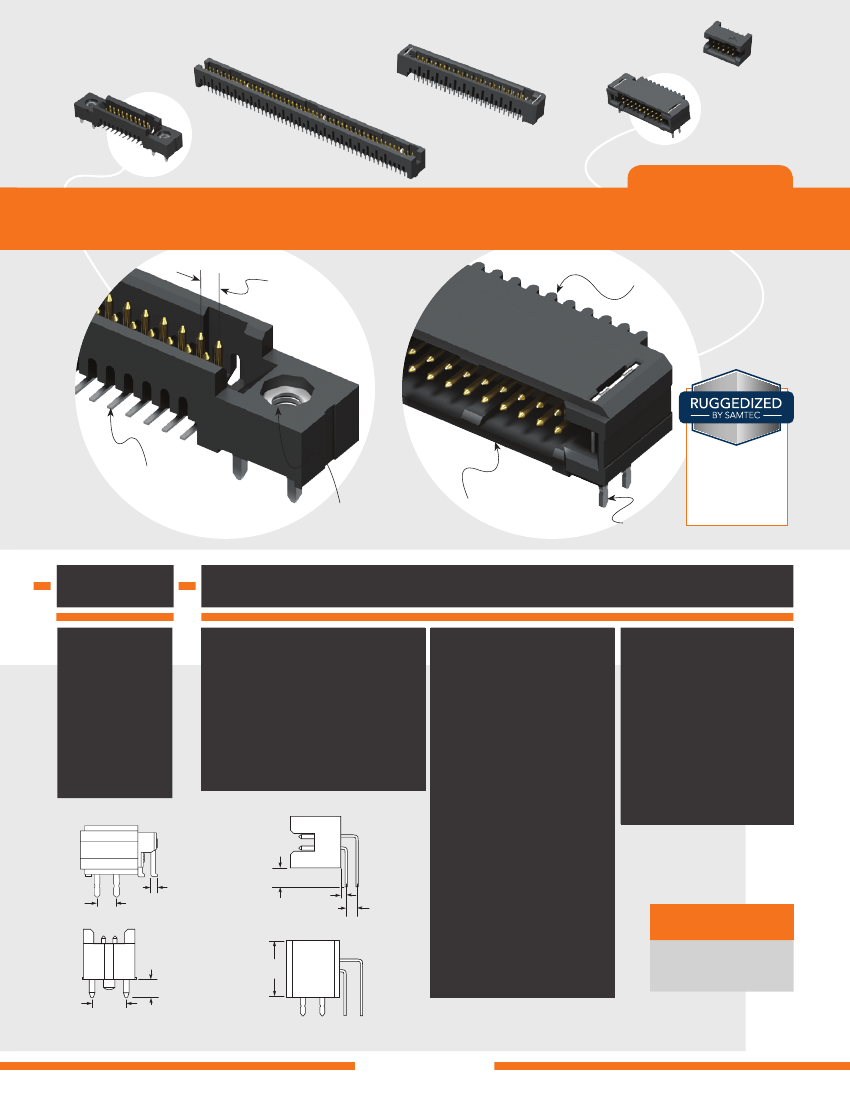 RUGGEDIZED
BY SAMTEC