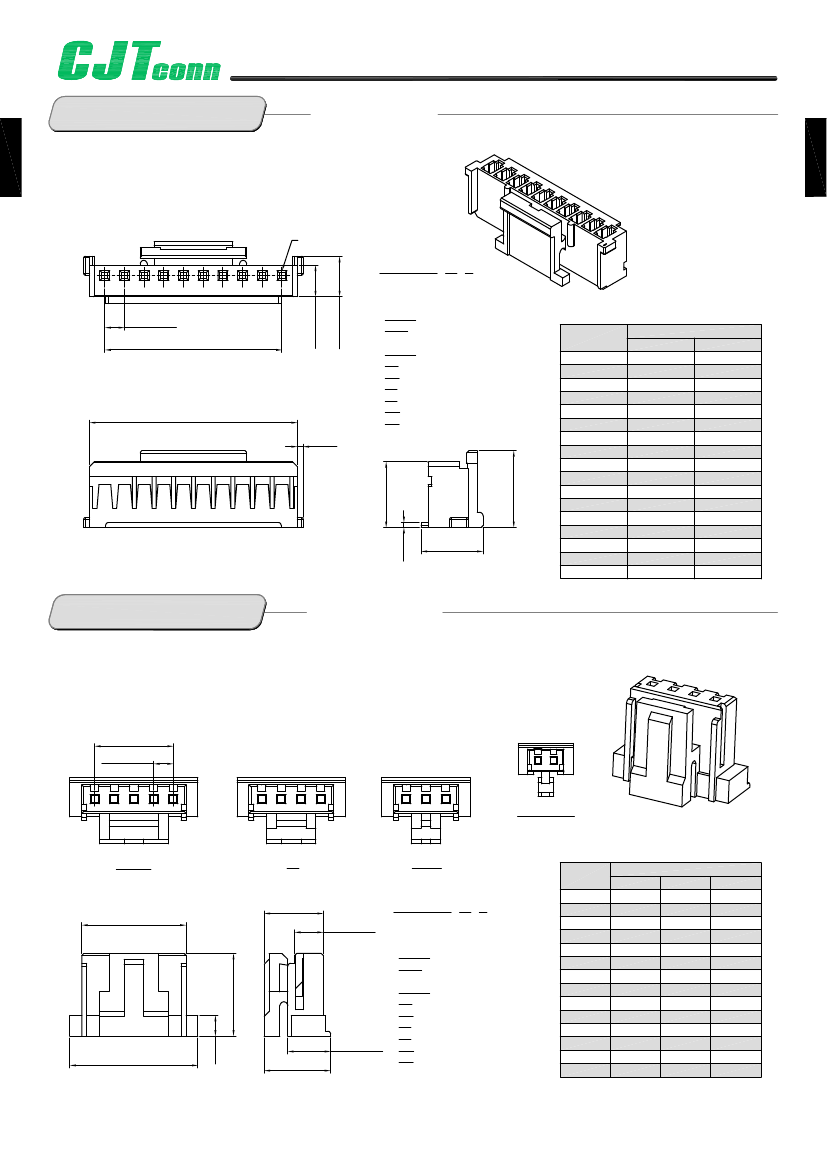 CJTconn