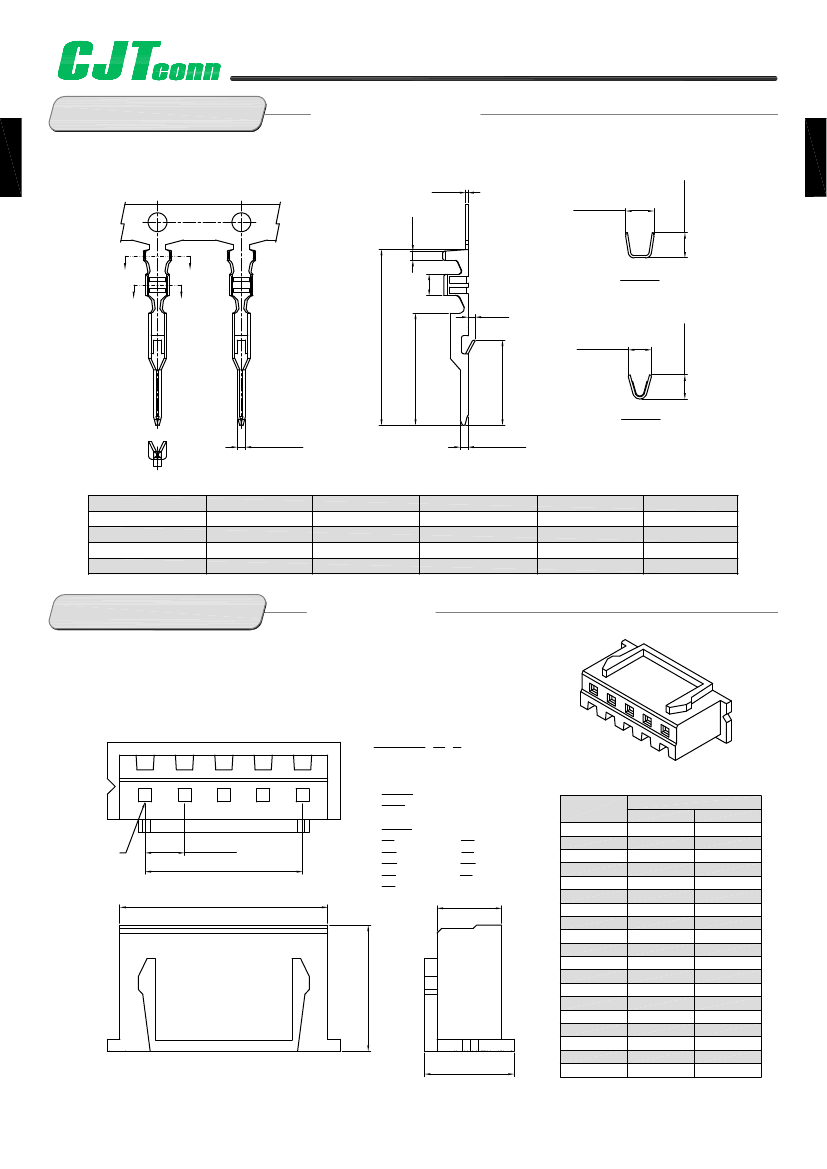 CJTconn