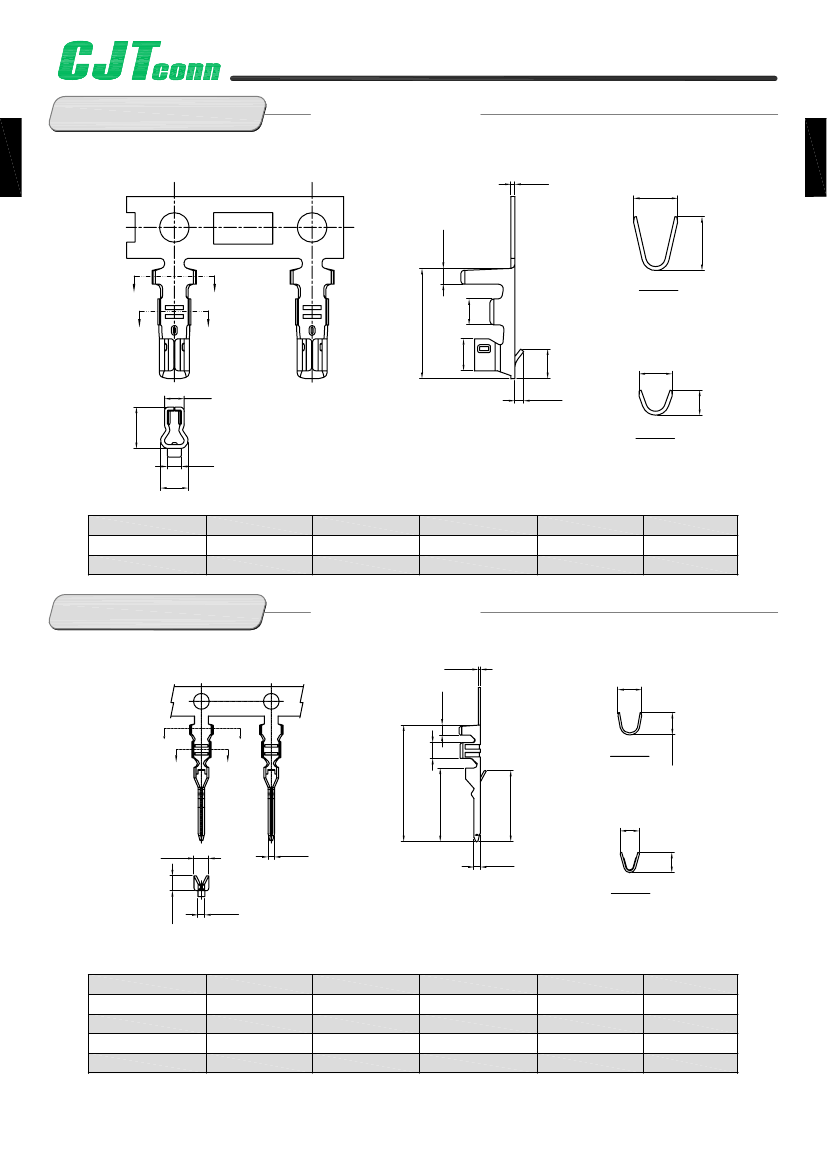 CJTconn