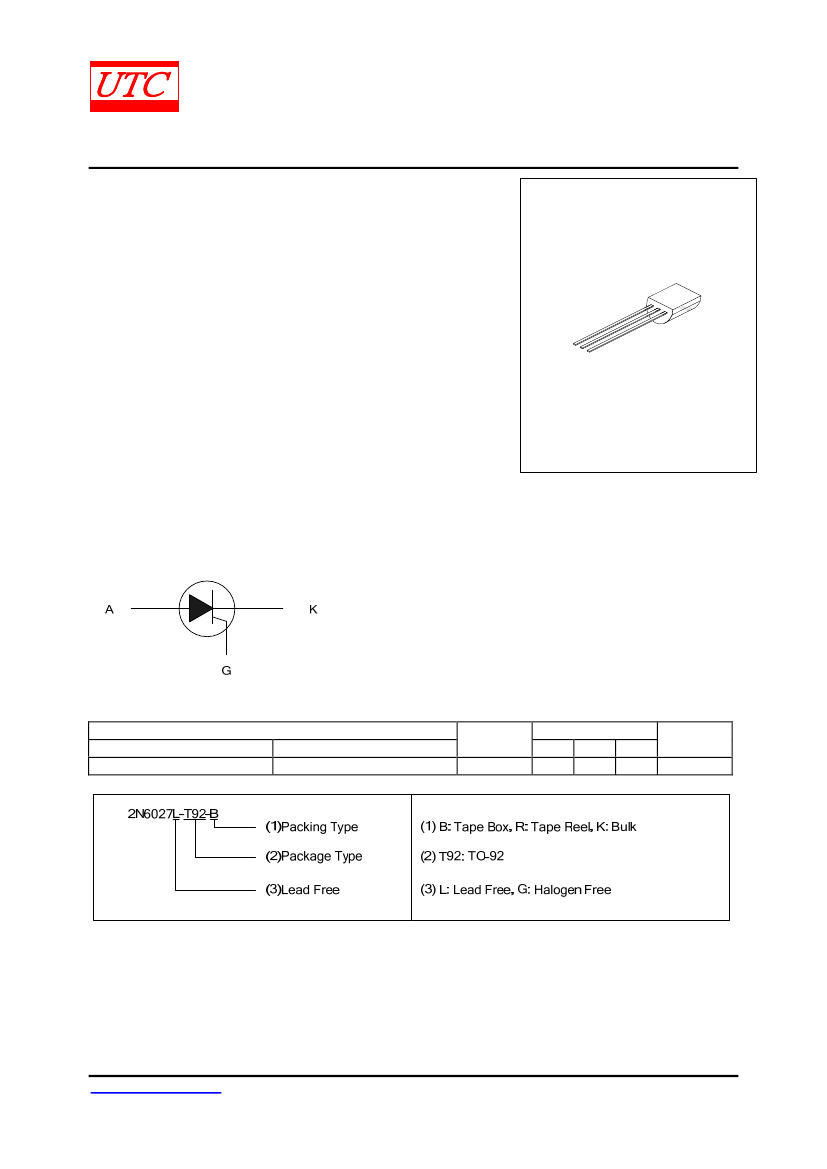 UTC

A

K

G

2N6027L-T92-B

(1)Packing Type

(2)Package Type

(3)Lead Free

(1) B: Tape Box, R: Tape Reel, K: Bulk

(2) T92: TO-92

(3) L: Lead Free, G: Halogen Free