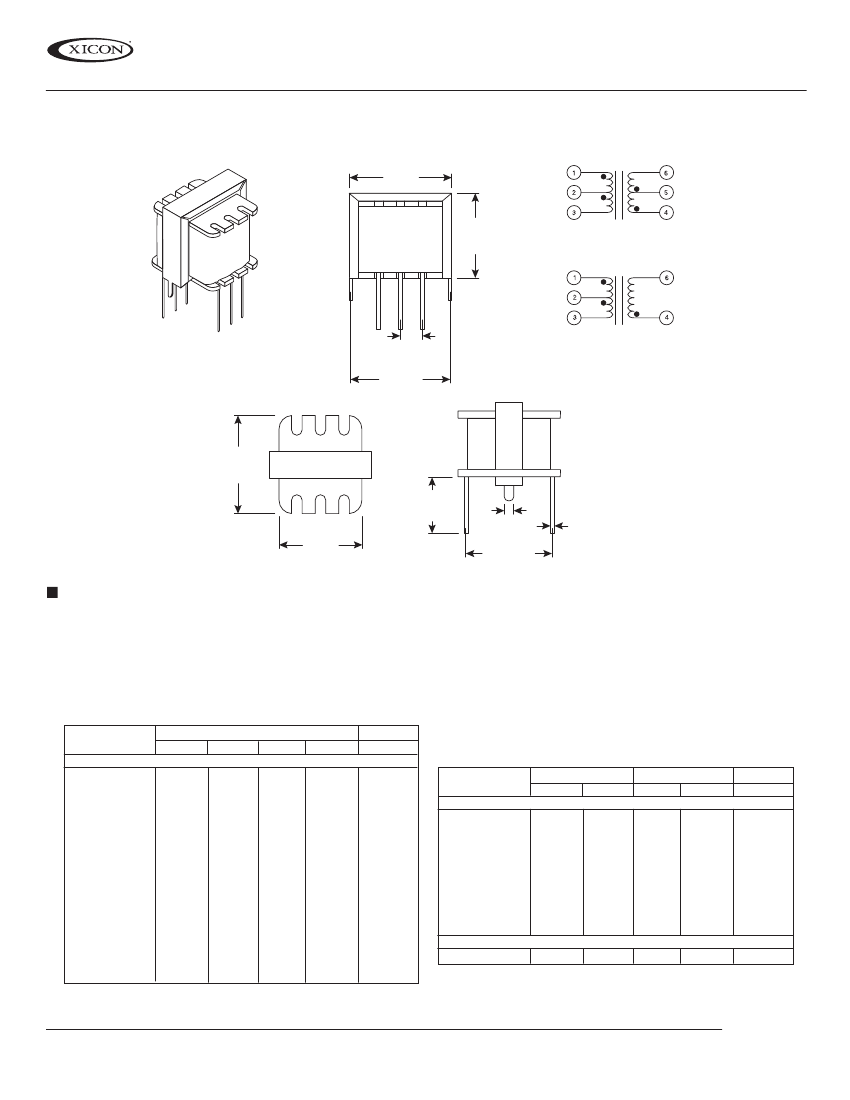 XICON

1
2
3
6
5
4

1
2
3
6
4